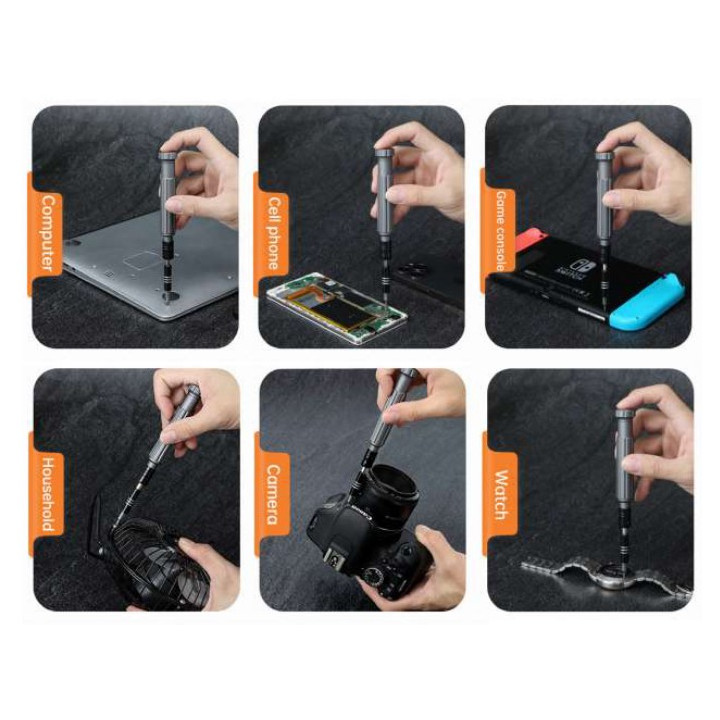 Computer

Cell phone

Game console

Household

Camera

Watch