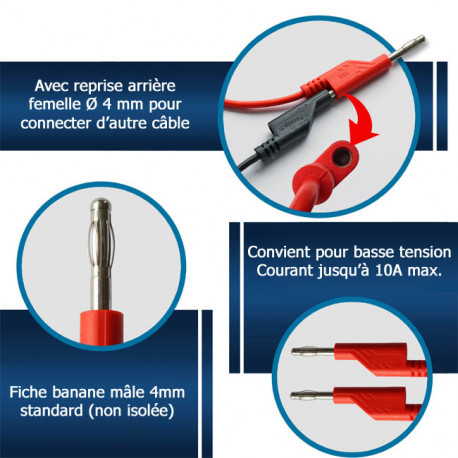 Avec reprise arrière femelle Ø 4 mm pour connecter d'autre câble

Convient pour basse tension
Courant jusqu'à 10A max.

Fiche banane mâle 4mm standard (non isolée)