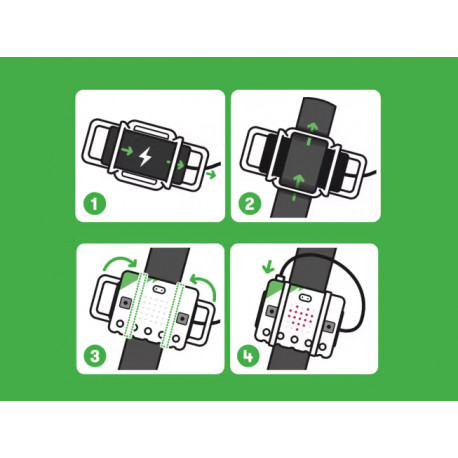 1

2

3

4