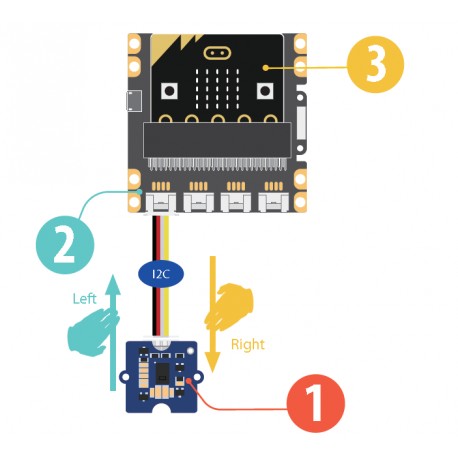 3

2

I2C

Left

Right

1