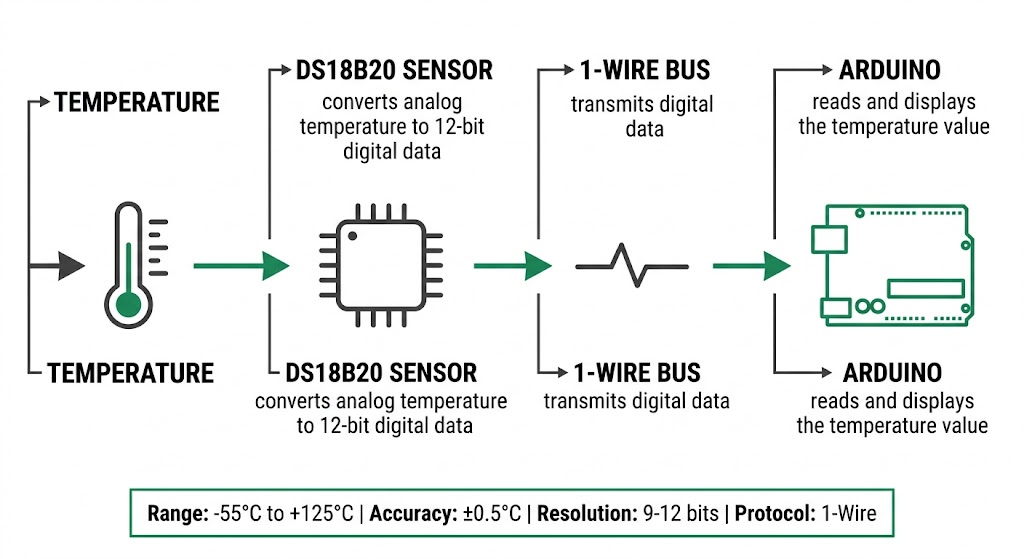 TEMPERATURE

DS18B20 SENSOR
converts analog temperature to 12-bit digital data

1-WIRE BUS
transmits digital data

ARDUINO
reads and displays the temperature value

TEMPERATURE

DS18B20 SENSOR
converts analog temperature to 12-bit digital data

1-WIRE BUS
transmits digital data

ARDUINO
reads and displays the temperature value

Range: -55°C to +125°C | Accuracy: ±0.5°C | Resolution: 9-12 bits | Protocol: 1-Wire