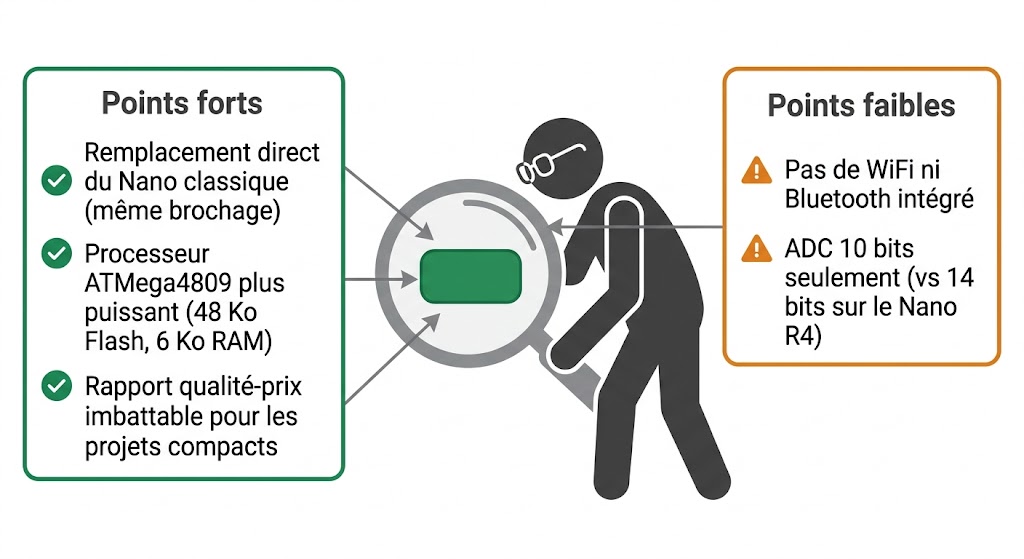 Points forts

Remplacement direct du Nano classique (même brochage)

Processeur ATMega4809 plus puissant (48 Ko Flash, 6 Ko RAM)

Rapport qualité-prix imbattable pour les projets compacts

Points faibles

Pas de WiFi ni Bluetooth intégré

ADC 10 bits seulement (vs 14 bits sur le Nano R4)