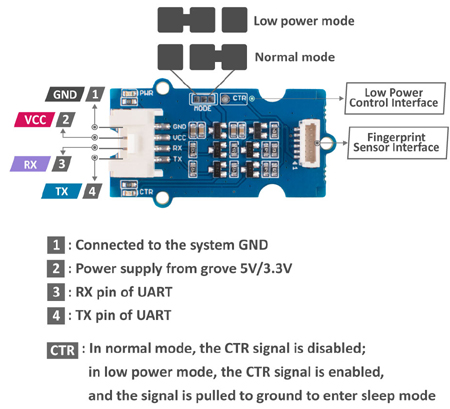 Low power mode

Normal mode

GND 1

VCC 2

RX 3

TX 4

PWR

MODE

CTR

GND
VCC
RX
TX

CTR

Low Power Control Interface

Fingerprint Sensor Interface

1 : Connected to the system GND

2 : Power supply from grove 5V/3.3V

3 : RX pin of UART

4 : TX pin of UART

CTR : In normal mode, the CTR signal is disabled; in low power mode, the CTR signal is enabled, and the signal is pulled to ground to enter sleep mode